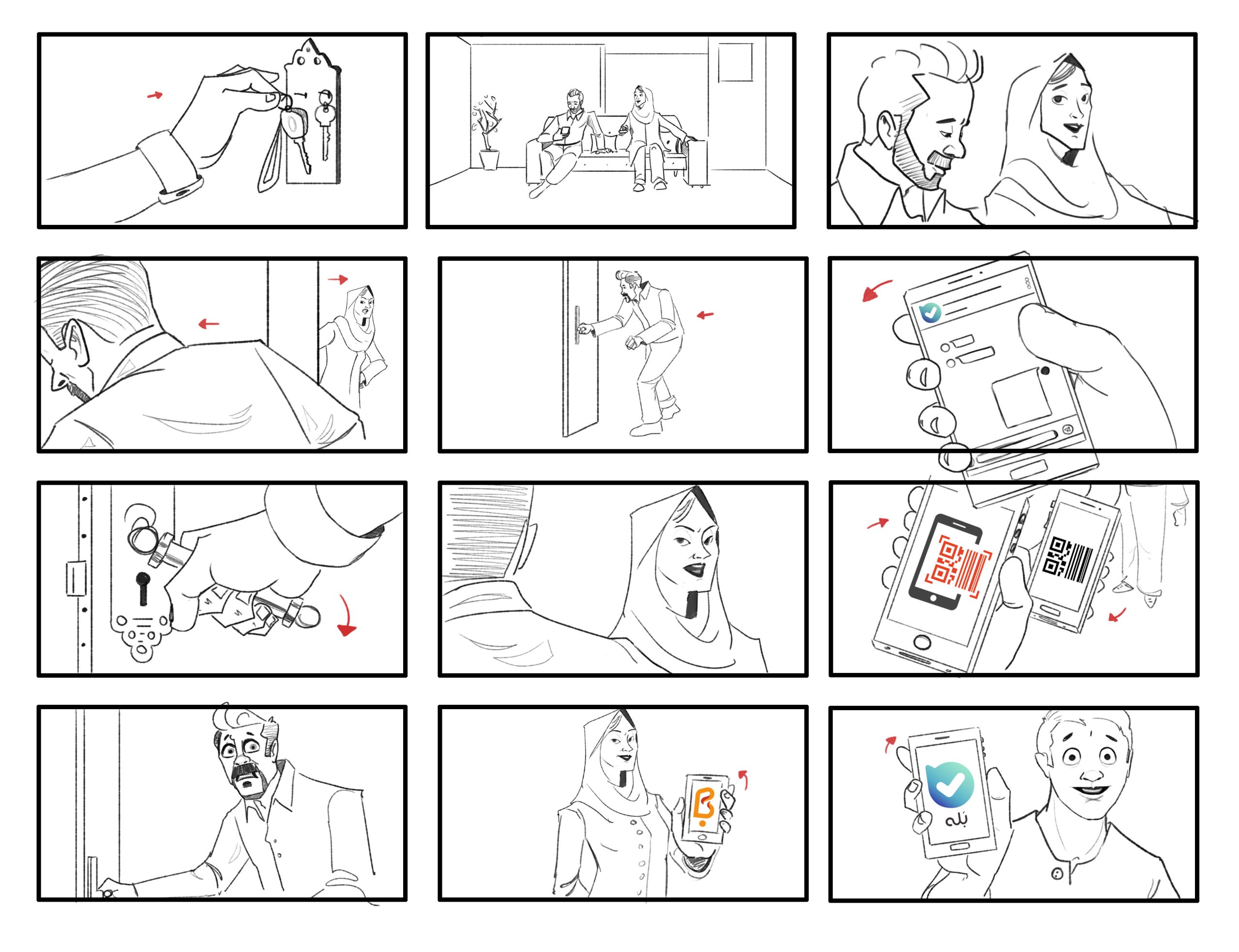 بله