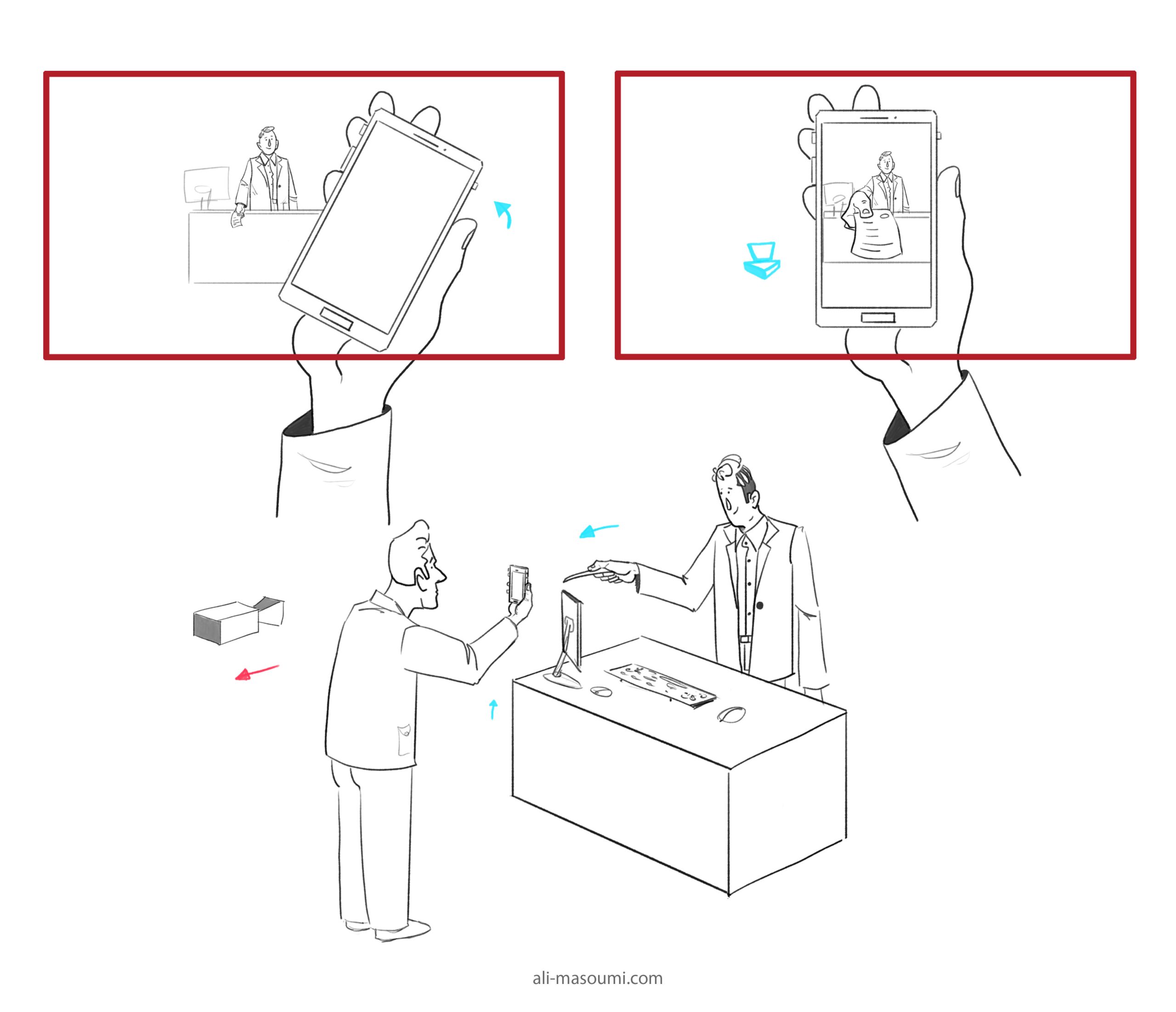 ali-masoumi.com